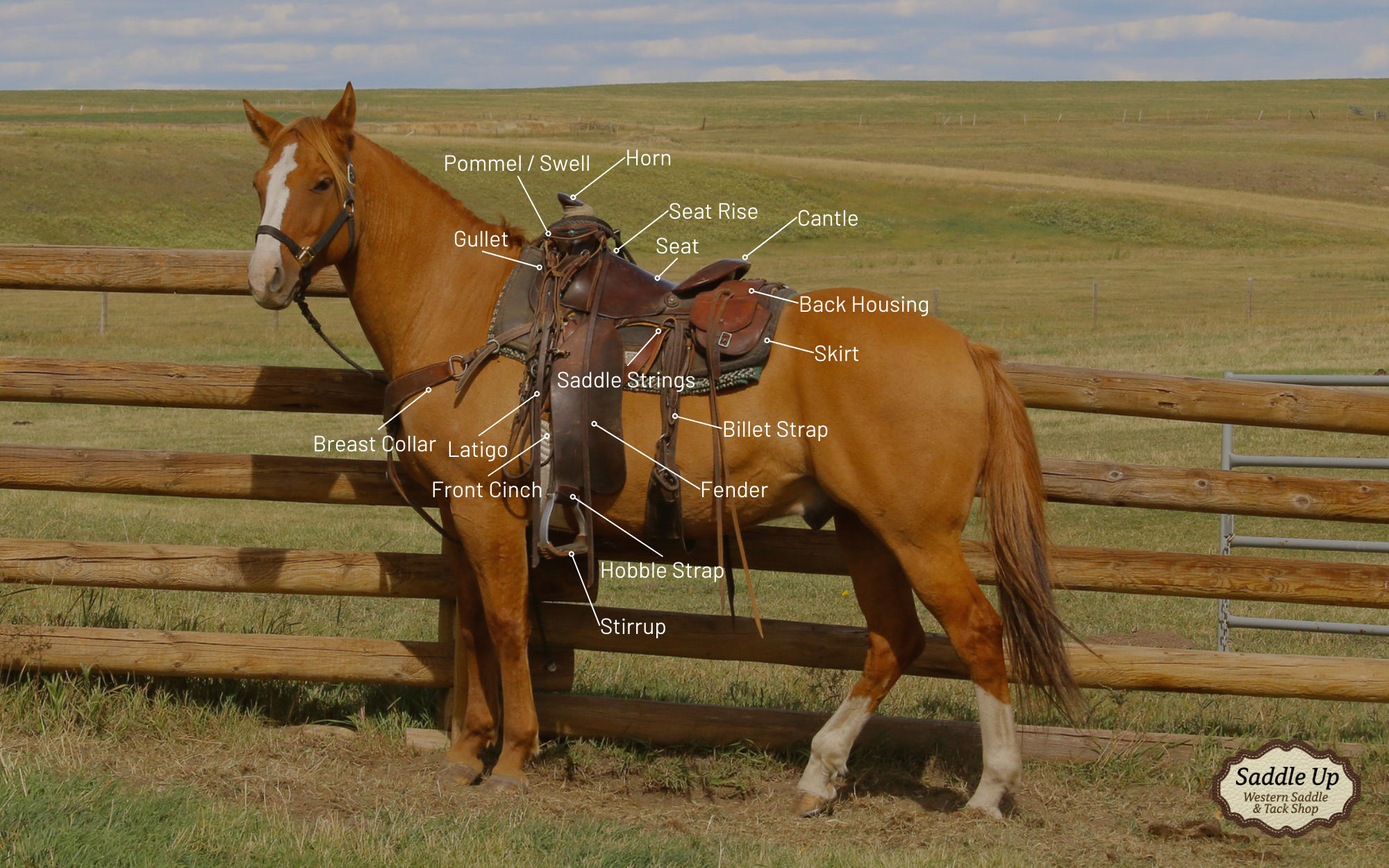 Pommel / Swell
Horn
Seat Rise
Cantle
Gullet
Seat
Back Housing
Skirt
Saddle Strings
Billet Strap
Breast Collar
Latigo
Front Cinch
Fender
Hobble Strap
Stirrup

Saddle Up
Western Saddle & Tack Shop